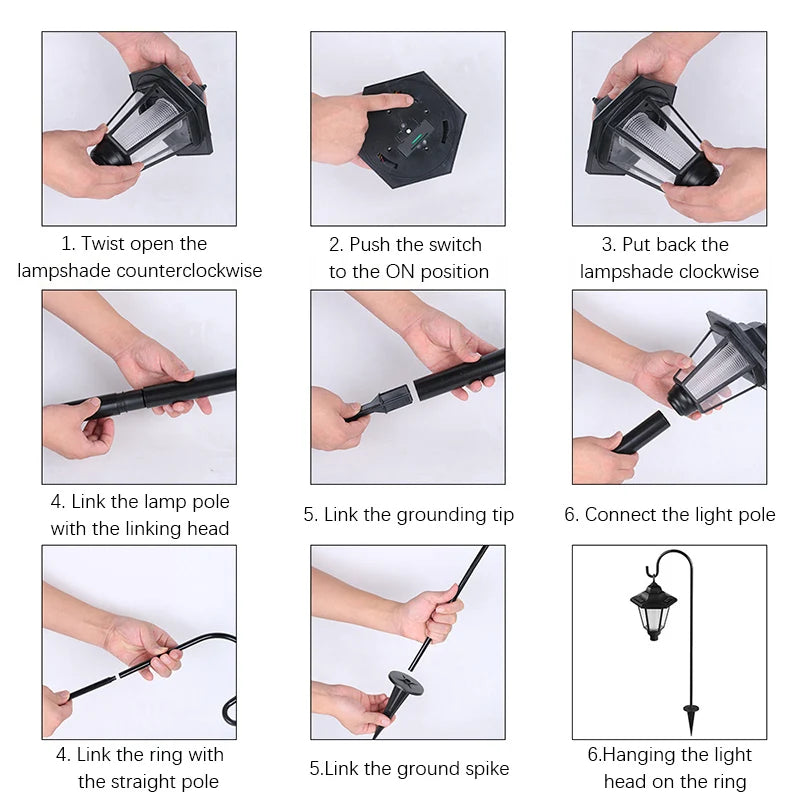 1. Twist open the lampshade counterclockwise

2. Push the switch to the ON position

3. Put back the lampshade clockwise

4. Link the lamp pole with the linking head

5. Link the grounding tip

6. Connect the light pole

4. Link the ring with the straight pole

5.Link the ground spike

6.Hanging the light head on the ring